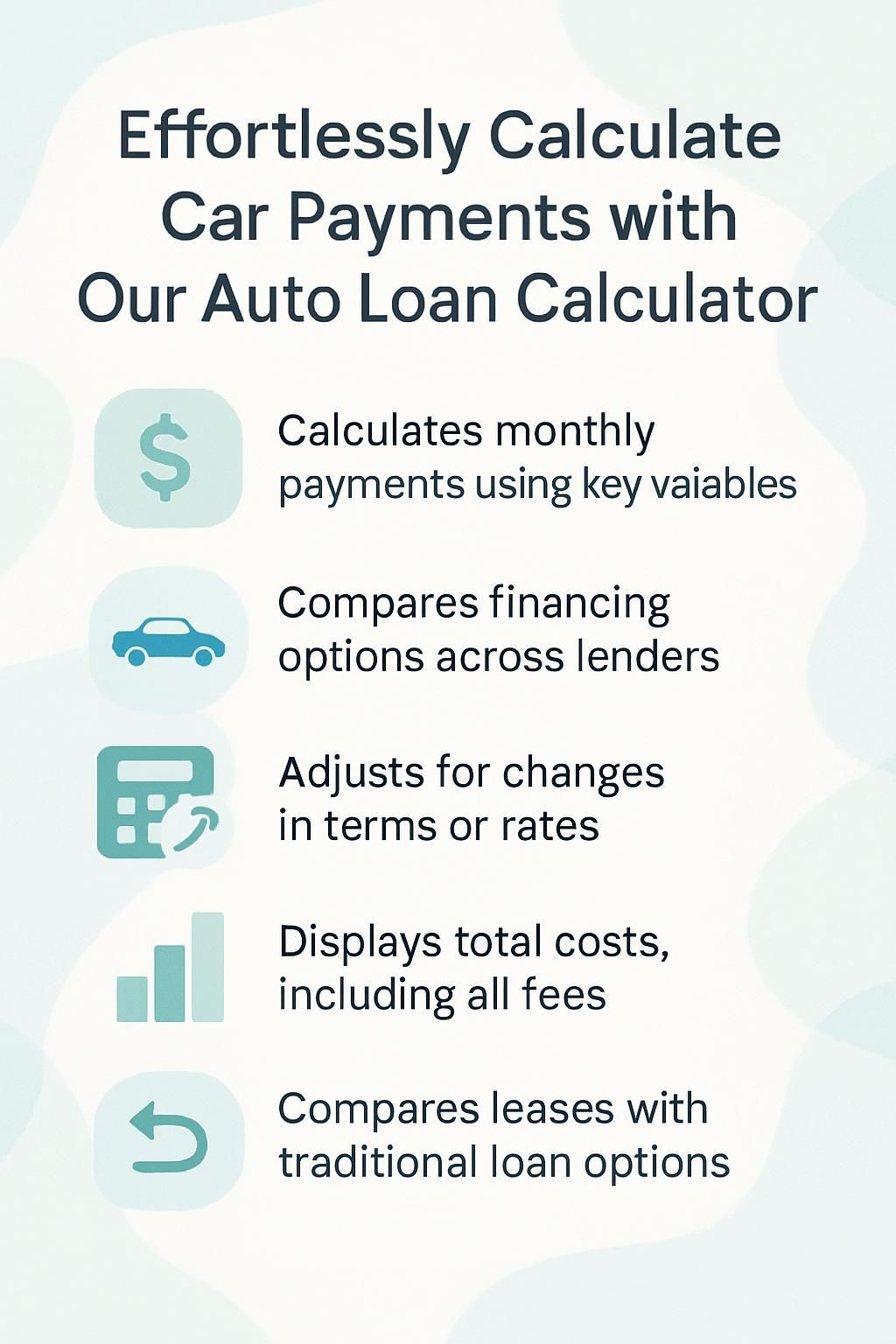 Effortlessly Calculate Car Payments with Our Auto Loan Calculator

$

Calculates monthly payments using key vaiables

Compares financing options across lenders

Adjusts for changes in terms or rates

Displays total costs, including all fees

Compares leases with traditional loan options