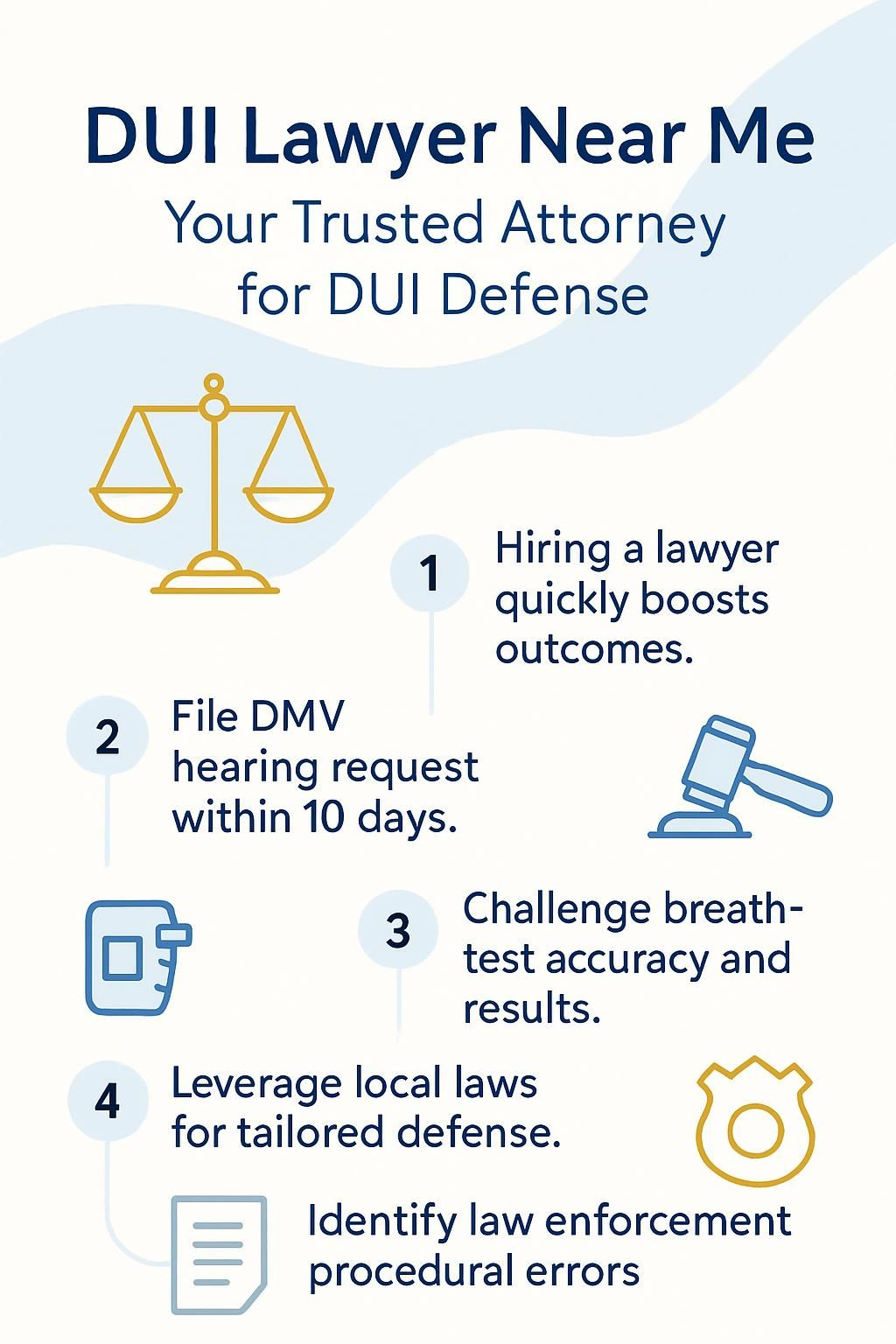 DUI Lawyer Near Me

Your Trusted Attorney for DUI Defense

1 Hiring a lawyer quickly boosts outcomes.

2 File DMV hearing request within 10 days.

3 Challenge breath-test accuracy and results.

4 Leverage local laws for tailored defense.

Identify law enforcement procedural errors